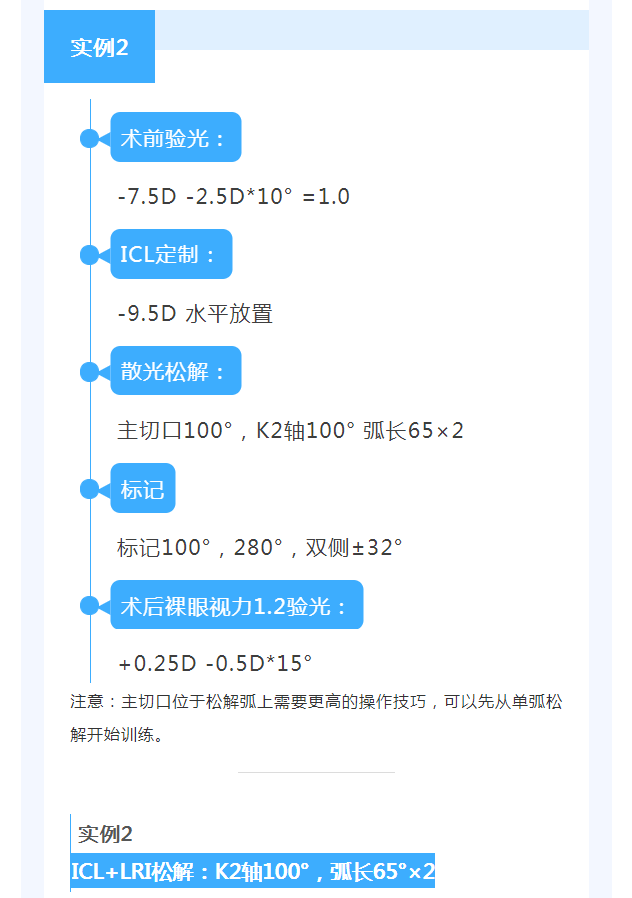 实例2

术前验光：

-7.5D -2.5D*10° =1.0

ICL定制：

-9.5D 水平放置

散光松解：

主切口100°，K2轴100° 弧长65×2

标记

标记100°，280°，双侧±32°

术后裸眼视力1.2验光：

+0.25D -0.5D*15°

注意：主切口位于松解弧上需要更高的操作技巧，可以先从单弧松解开始训练。

实例2

ICL+LRI松解：K2轴100°，弧长65°×2