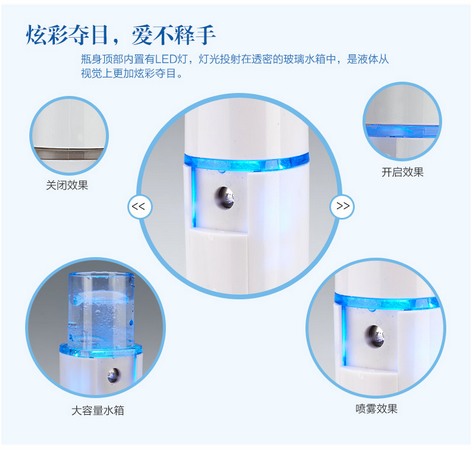 炫彩夺目，爱不释手

瓶身顶部内置有LED灯，灯光投射在透密的玻璃水箱中，是液体从视觉上更加炫彩夺目。

关闭效果

<<

>>

开启效果

大容量水箱

喷雾效果