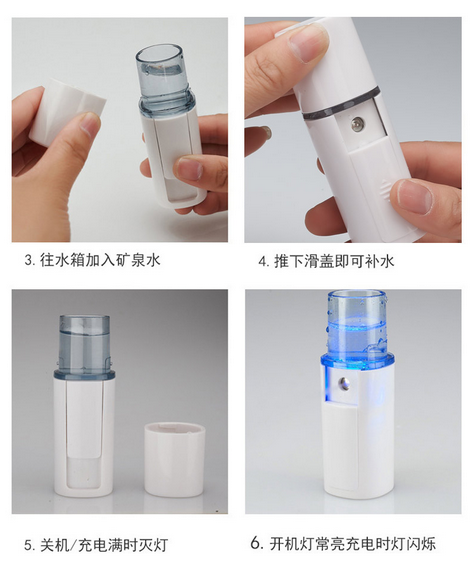 3. 往水箱加入矿泉水

4. 推下滑盖即可补水

5. 关机/充电满时灭灯

6. 开机灯常亮充电时灯闪烁