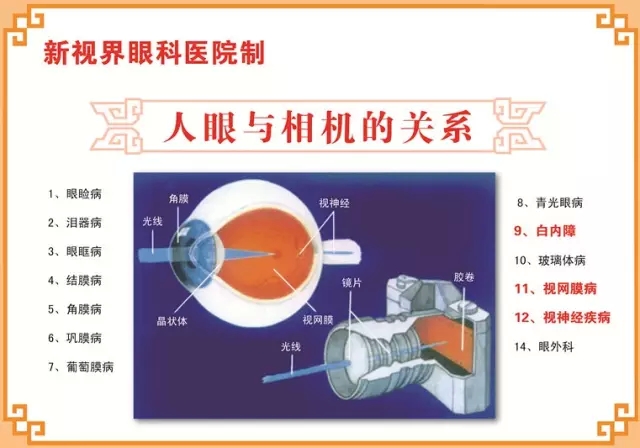 新视界眼科医院制

人眼与相机的关系

1、眼睑病
2、泪器病
3、眼眶病
4、结膜病
5、角膜病
6、巩膜病
7、葡萄膜病

角膜
光线
视神经
晶状体
视网膜
镜片
胶卷
光线

8、青光眼病
9、白内障
10、玻璃体病
11、视网膜病
12、视神经疾病
14、眼外科